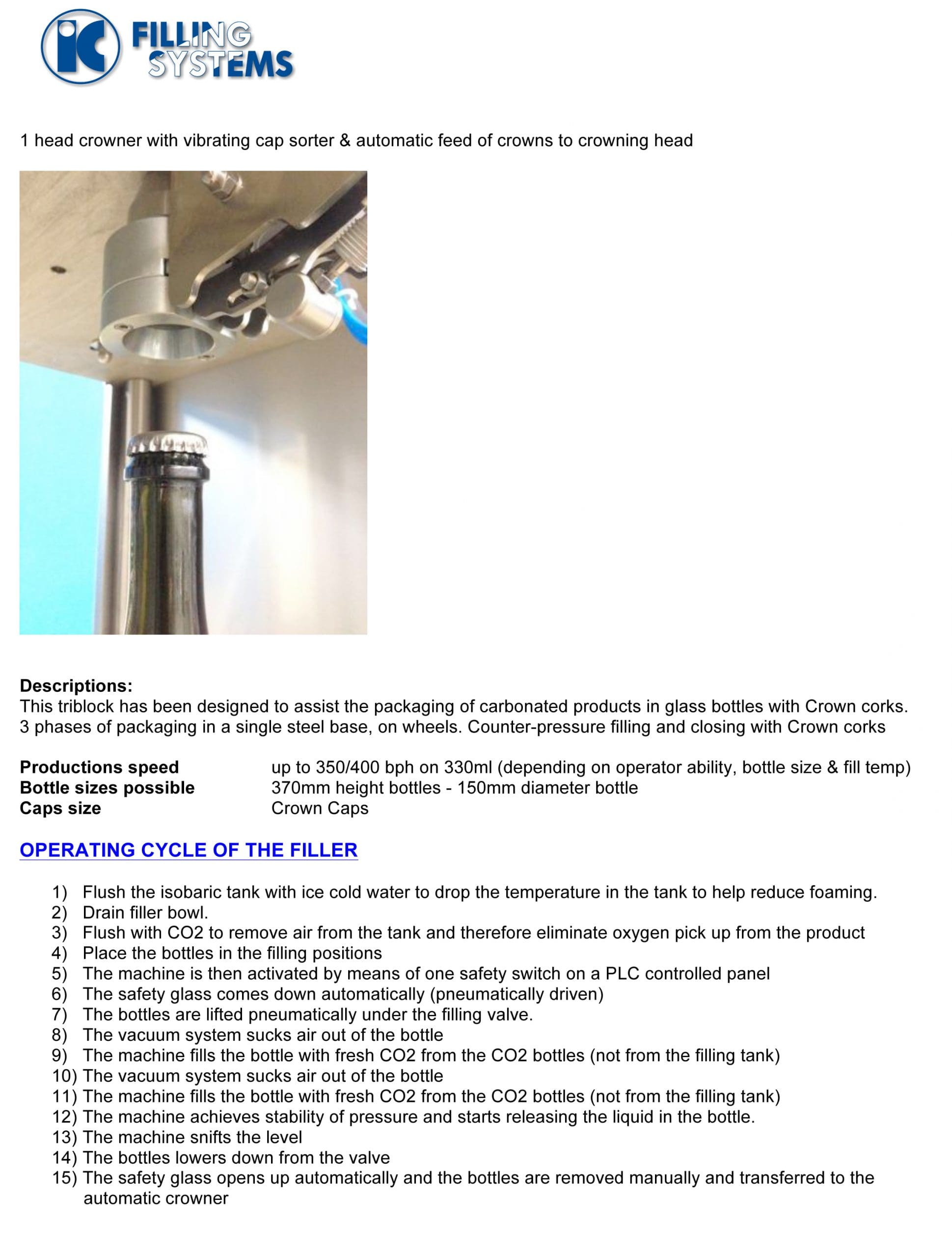 IC FILLING SYSTEMS

1 head crowner with vibrating cap sorter & automatic feed of crowns to crowning head

**Descriptions:**
This triblock has been designed to assist the packaging of carbonated products in glass bottles with Crown corks. 3 phases of packaging in a single steel base, on wheels. Counter-pressure filling and closing with Crown corks

| | |
|---|---|
| **Productions speed** | up to 350/400 bph on 330ml (depending on operator ability, bottle size & fill temp) |
| **Bottle sizes possible** | 370mm height bottles - 150mm diameter bottle |
| **Caps size** | Crown Caps |

OPERATING CYCLE OF THE FILLER

1) Flush the isobaric tank with ice cold water to drop the temperature in the tank to help reduce foaming.
2) Drain filler bowl.
3) Flush with CO2 to remove air from the tank and therefore eliminate oxygen pick up from the product
4) Place the bottles in the filling positions
5) The machine is then activated by means of one safety switch on a PLC controlled panel
6) The safety glass comes down automatically (pneumatically driven)
7) The bottles are lifted pneumatically under the filling valve.
8) The vacuum system sucks air out of the bottle
9) The machine fills the bottle with fresh CO2 from the CO2 bottles (not from the filling tank)
10) The vacuum system sucks air out of the bottle
11) The machine fills the bottle with fresh CO2 from the CO2 bottles (not from the filling tank)
12) The machine achieves stability of pressure and starts releasing the liquid in the bottle.
13) The machine snifts the level
14) The bottles lowers down from the valve
15) The safety glass opens up automatically and the bottles are removed manually and transferred to the automatic crowner